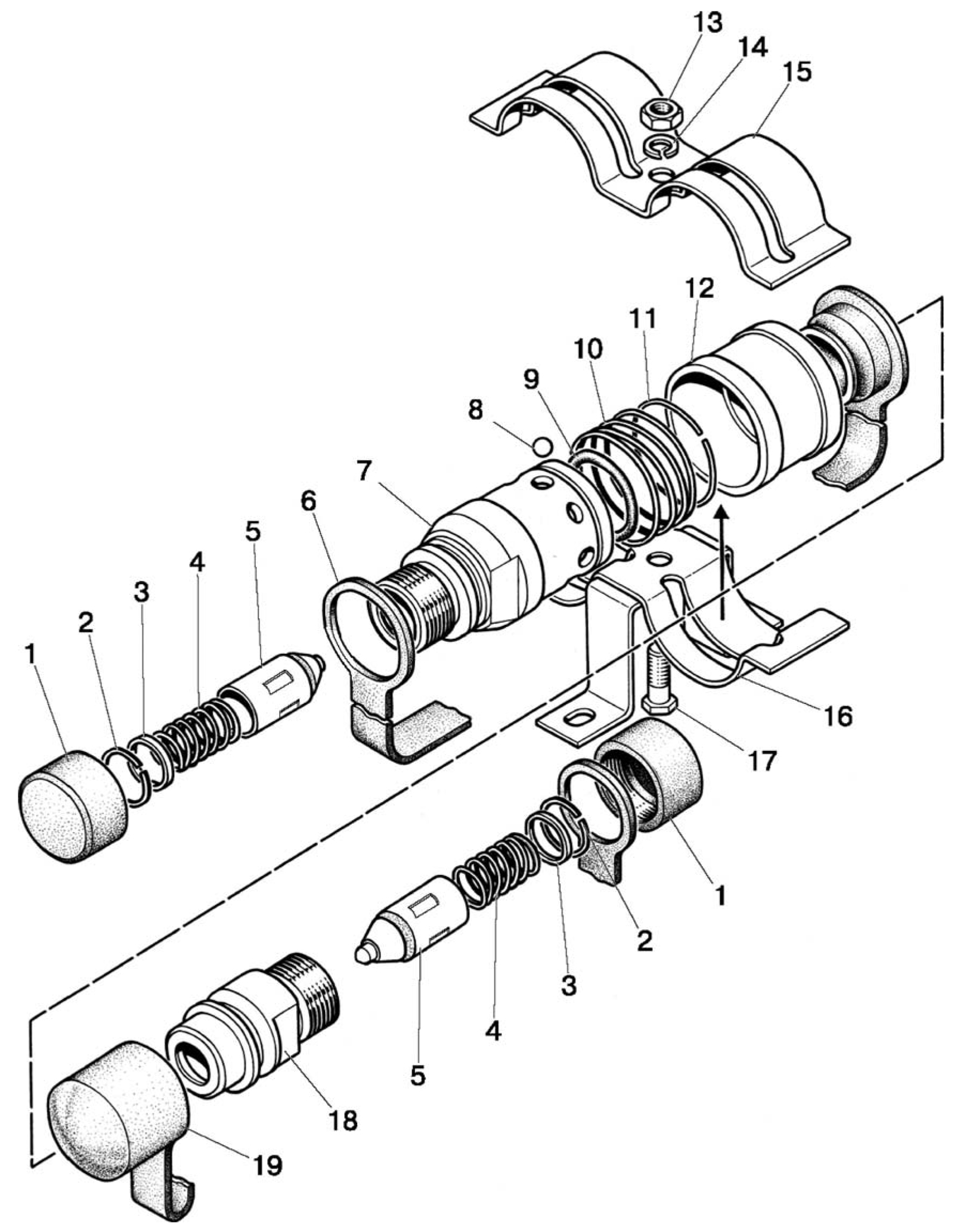 13
14
15
12
11
10
9
8
7
6
5
4
3
2
1
16
17
1
2
3
4
5
18
19