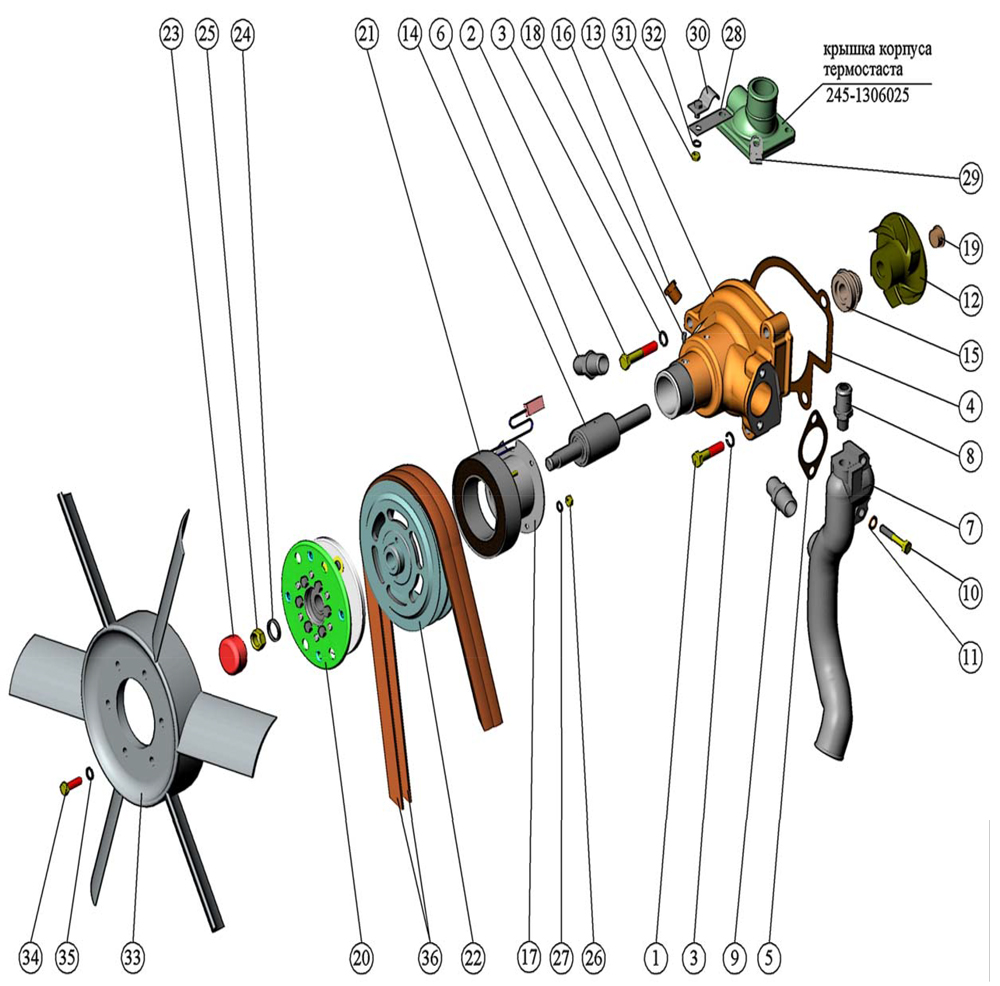 23 25 24 21 14 6 2 3 18 16 13 31 32 30 28

крышка корпуса термостаста
245-1306025

29
19
12
15
4
8
7
10
11

34 35 33 20 36 22 17 27 26 1 3 9 5